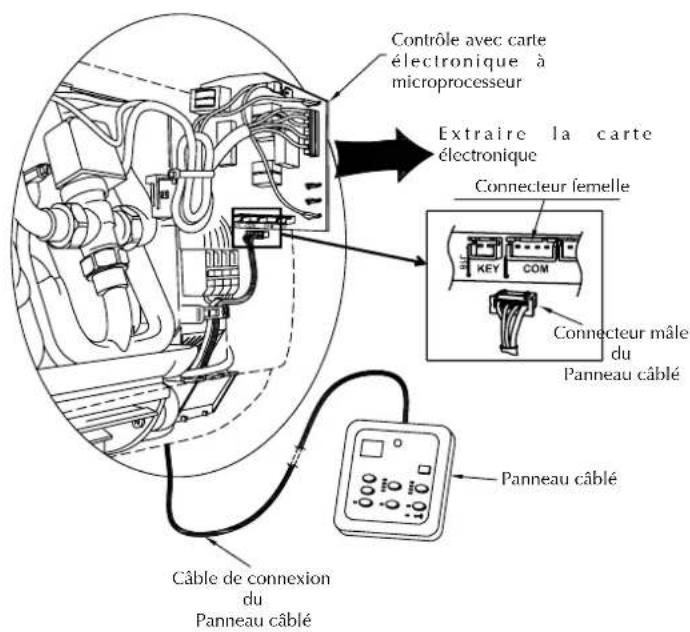 Contrôle avec carte électronique à microprocesseur

Extraire la carte électronique

Connecteur femelle

KEY

COM

Connecteur mâle du Panneau câblé

Panneau câblé

Câble de connexion du Panneau câblé