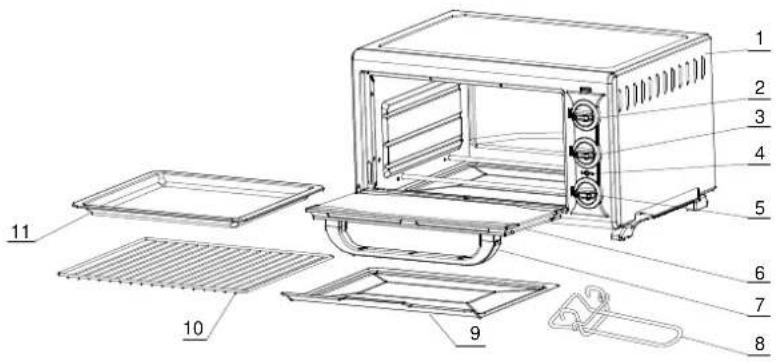 1
2
3
4
5
6
7
8
9
10
11