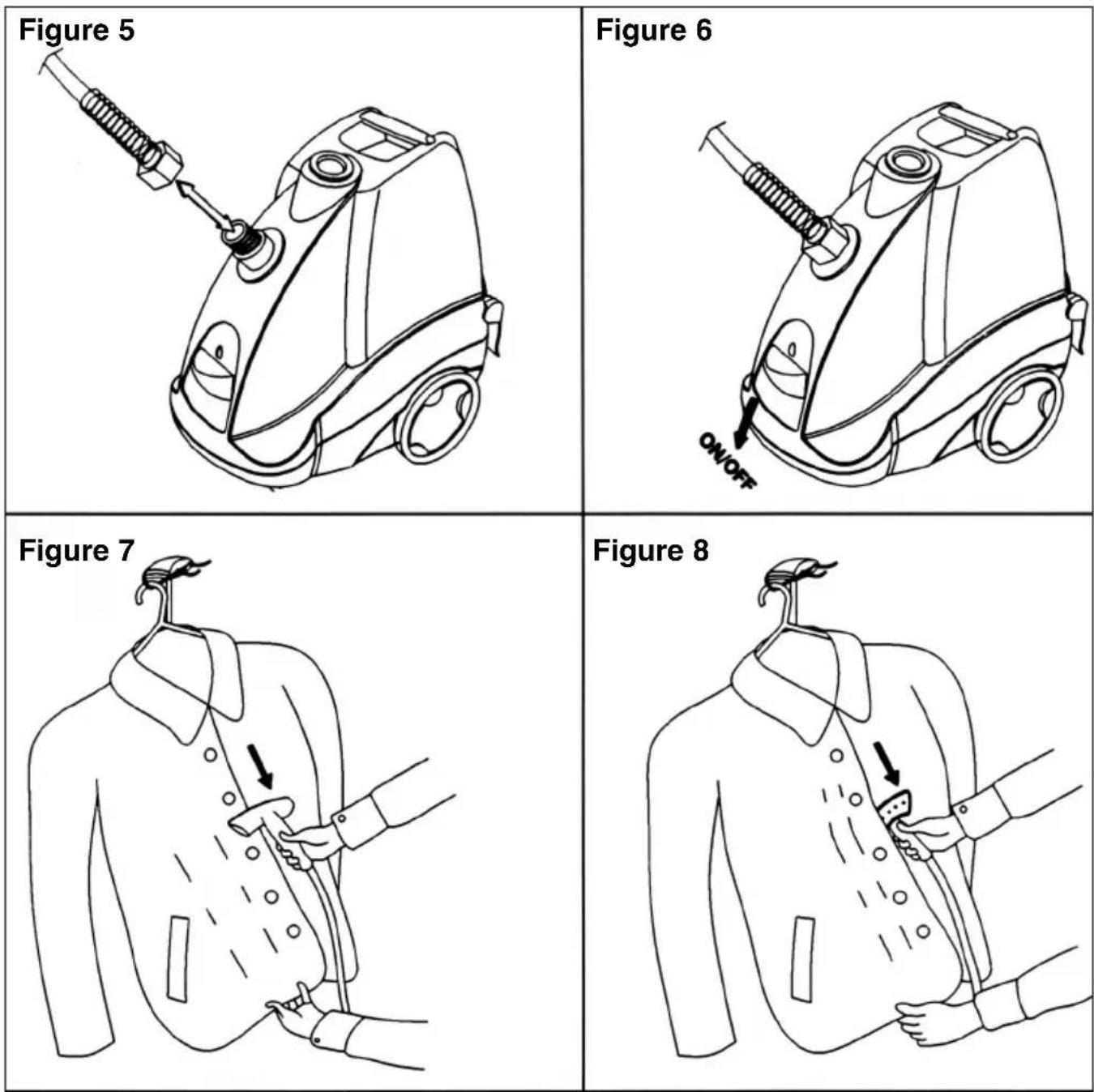 Figure 5

Figure 6

ON/OFF

Figure 7

Figure 8