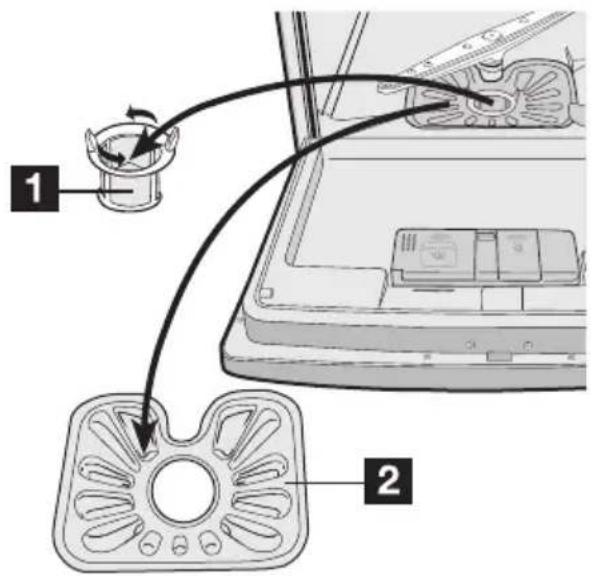 1

2