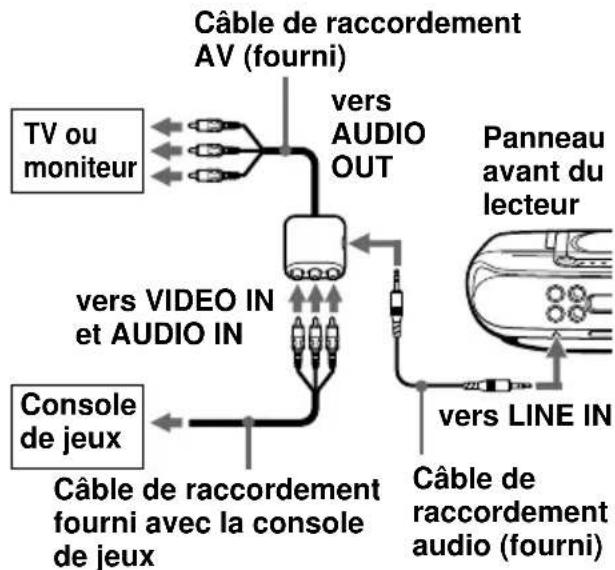 Câble de raccordement AV (fourni)

TV ou moniteur

vers AUDIO OUT

Panneau avant du lecteur

vers VIDEO IN et AUDIO IN

Console de jeux

vers LINE IN

Câble de raccordement fourni avec la console de jeux

Câble de raccordement audio (fourni)