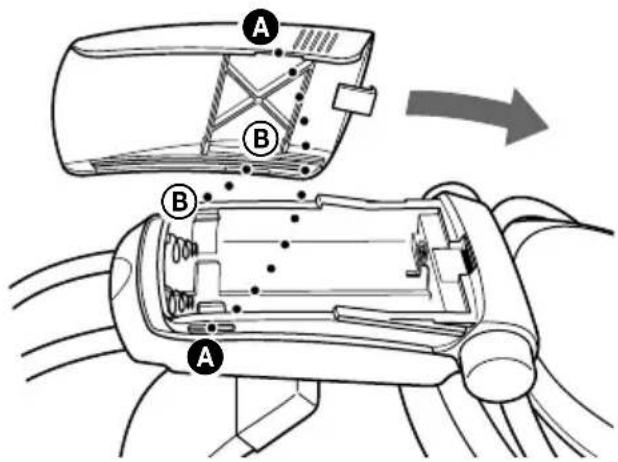 A
B
B
A