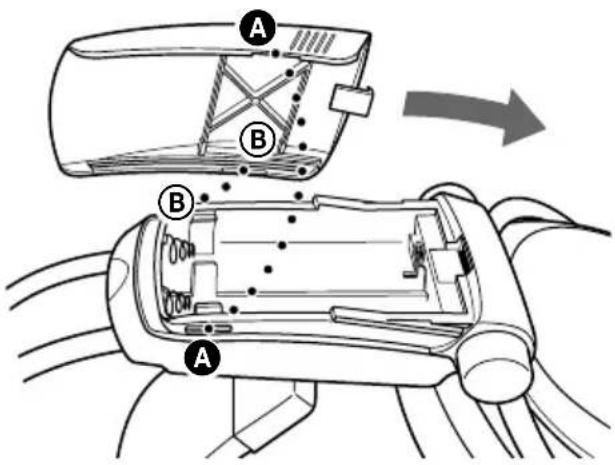 A
B
B
A