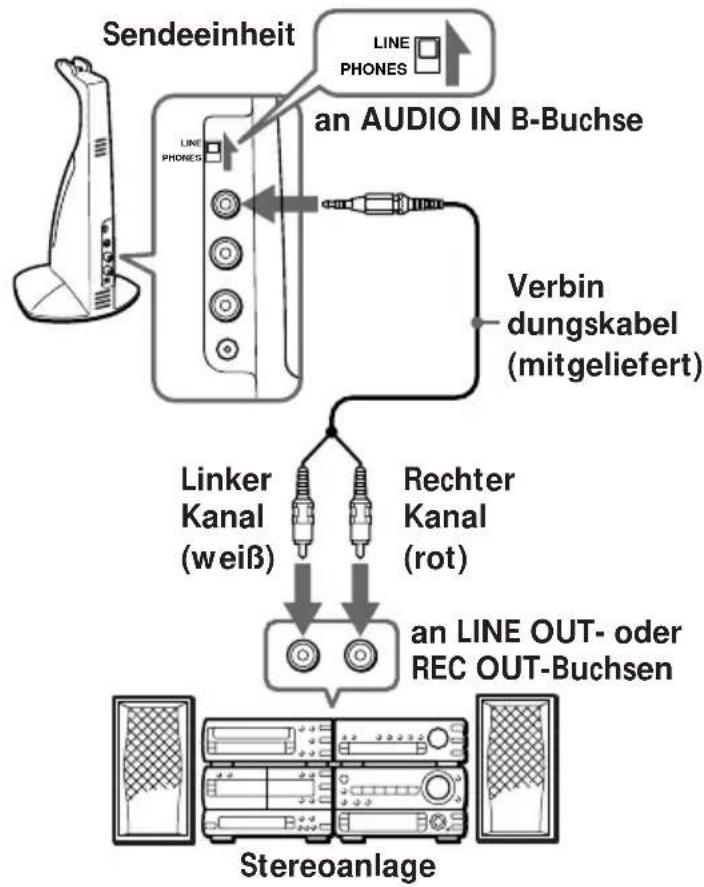 Sendeeinheit

LINE
PHONES

LINE
PHONES

an AUDIO IN B-Buchse

Verbin
dungskabel
(mitgeliefert)

Linker
Kanal
(weiß)

Rechter
Kanal
(rot)

an LINE OUT- oder
REC OUT-Buchsen

Stereoanlage