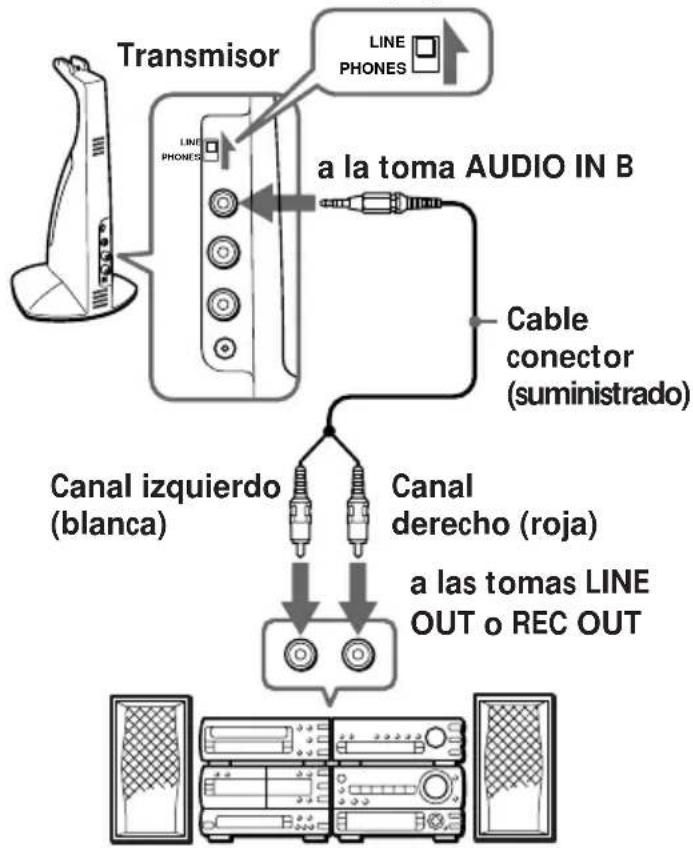 Transmisor

LINE
PHONES

LINE
PHONES

a la toma AUDIO IN B

Cable conector (suministrado)

Canal izquierdo (blanca)

Canal derecho (roja)

a las tomas LINE OUT o REC OUT