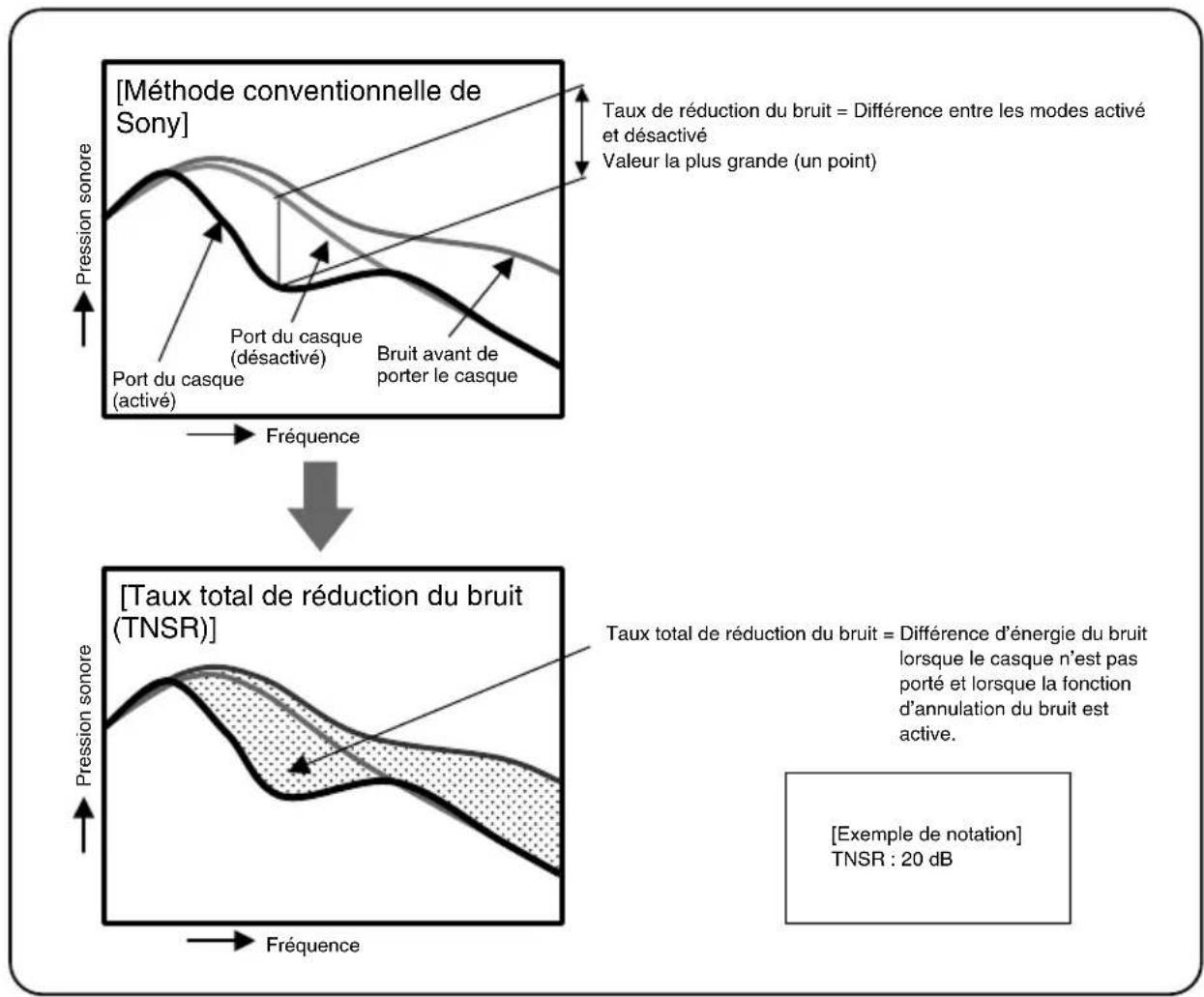 [Méthode conventionnelle de Sony]

Pression sonore

Port du casque (activé)

Port du casque (désactivé)

Bruit avant de porter le casque

Fréquence

Taux de réduction du bruit = Différence entre les modes activé et désactivé
Valeur la plus grande (un point)

[Taux total de réduction du bruit (TNSR)]

Pression sonore

Fréquence

Taux total de réduction du bruit = Différence d'énergie du bruit lorsque le casque n'est pas porté et lorsque la fonction d'annulation du bruit est active.

[Exemple de notation]
TNSR : 20 dB