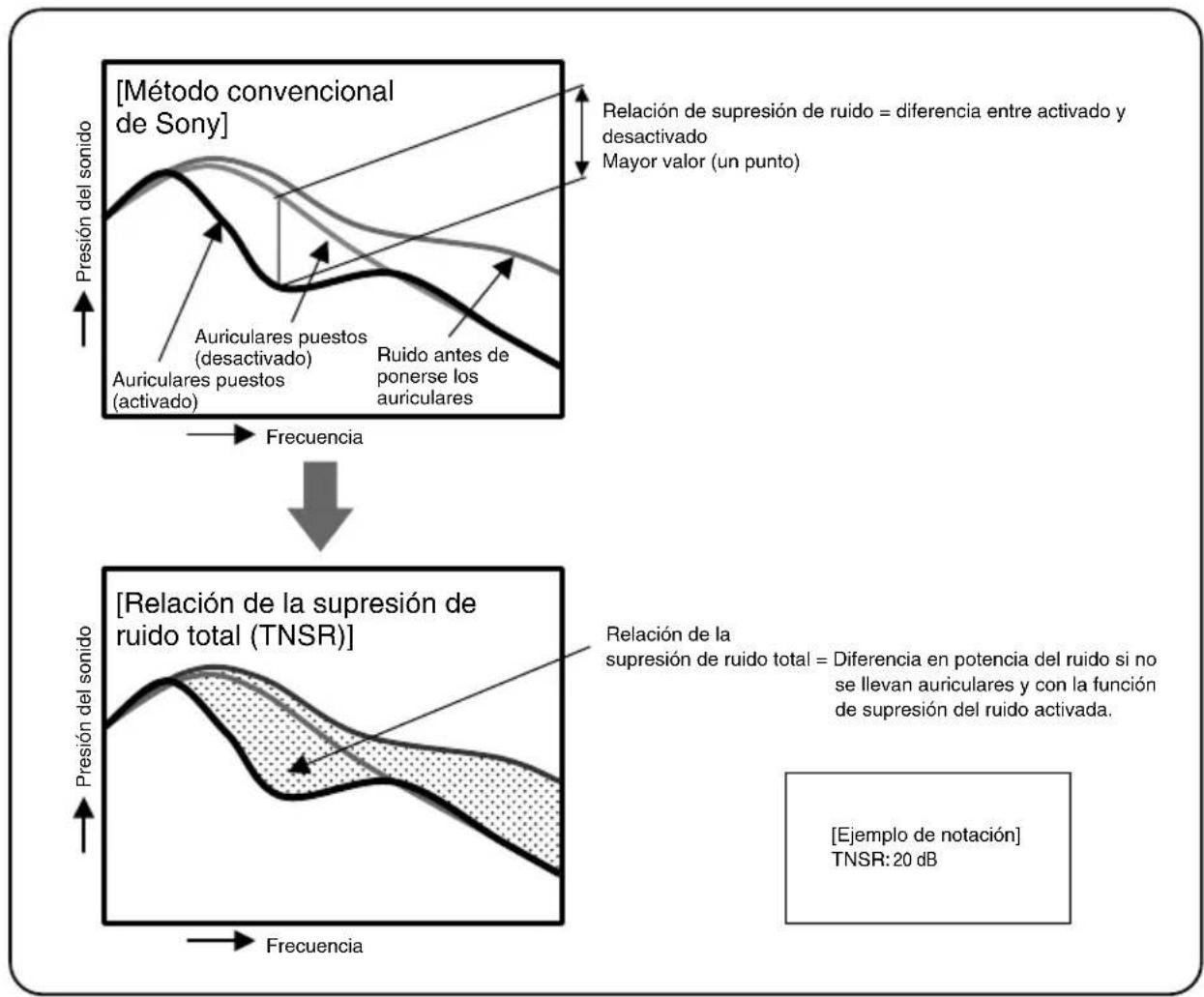 [Método convencional de Sony]

Presión del sonido

Auriculares puestos (desactivado)

Auriculares puestos (activado)

Ruido antes de ponerse los auriculares

Frecuencia

Relación de supresión de ruido = diferencia entre activado y desactivado
Mayor valor (un punto)

[Relación de la supresión de ruido total (TNSR)]

Presión del sonido

Frecuencia

Relación de la supresión de ruido total = Diferencia en potencia del ruido si no se llevan auriculares y con la función de supresión del ruido activada.

[Ejemplo de notación]
TNSR: 20 dB