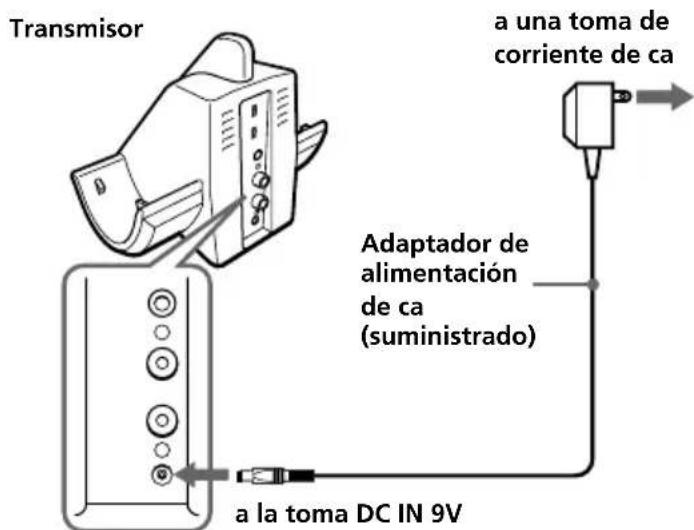 Transmisor

a una toma de corriente de ca

Adaptador de alimentación de ca (suministrado)

a la toma DC IN 9V