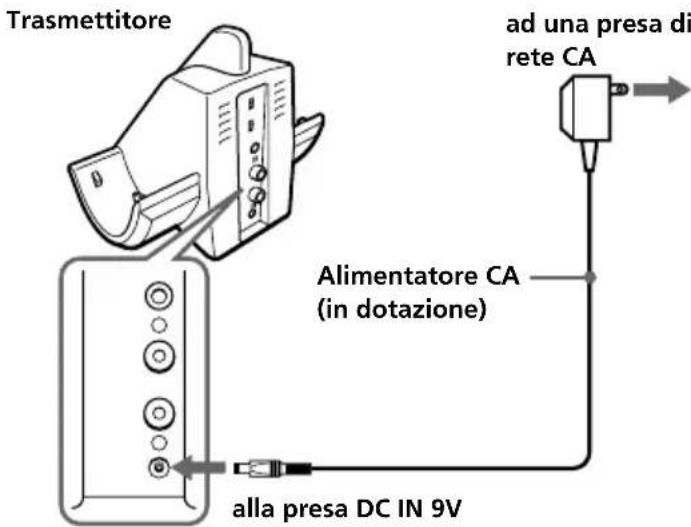 Trasmettitore

ad una presa di rete CA

Alimentatore CA (in dotazione)

alla presa DC IN 9V