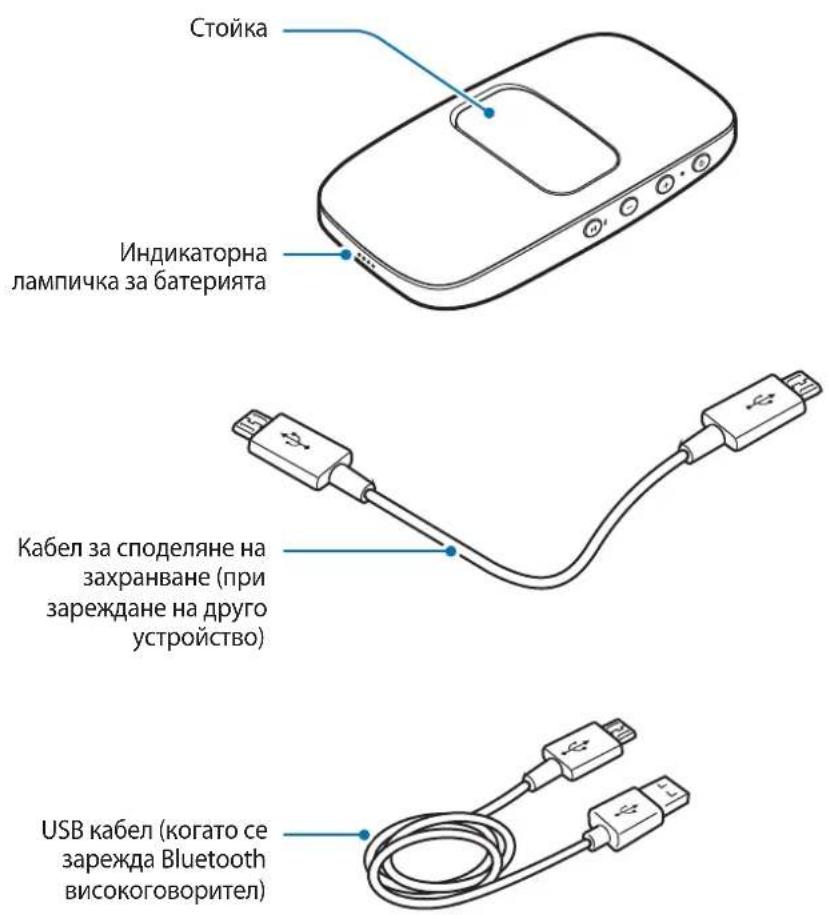 Стойка

Индикаторна лампичка за батерията

Кабел за споделяне на захранване (при зареждане на друго устройство)

USB кабел (когато се зарежда Bluetooth високоговорител)