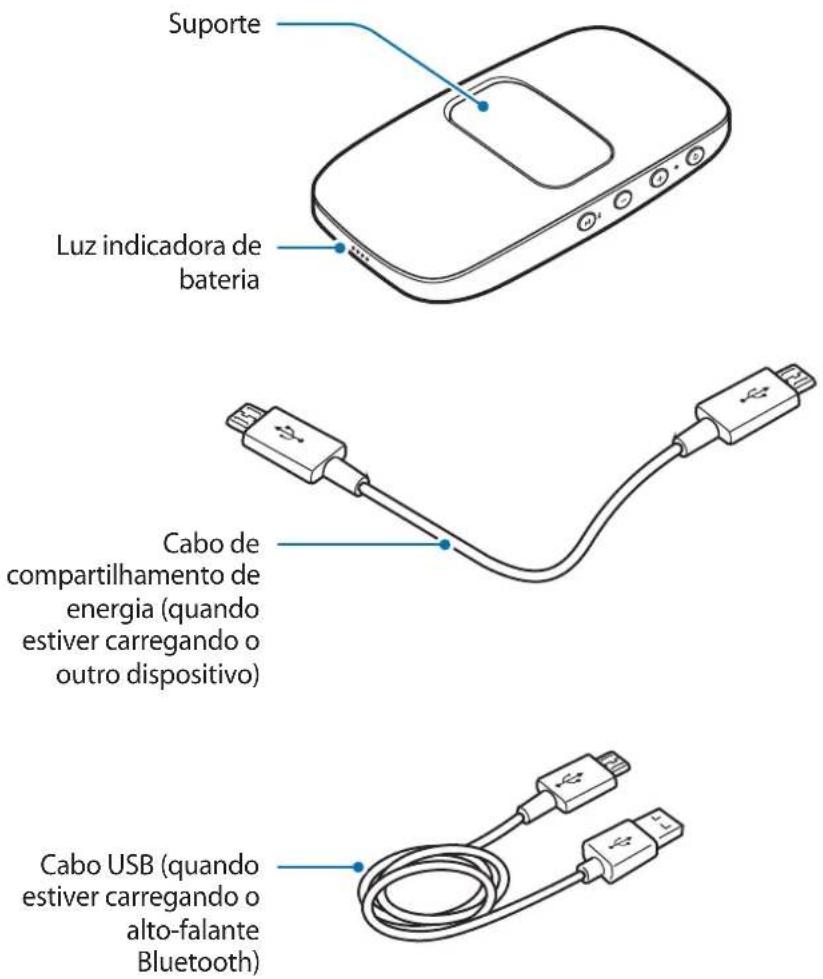 Suporte

Luz indicadora de bateria

Cabo de compartilhamento de energia (quando estiver carregando o outro dispositivo)

Cabo USB (quando estiver carregando o alto-falante Bluetooth)