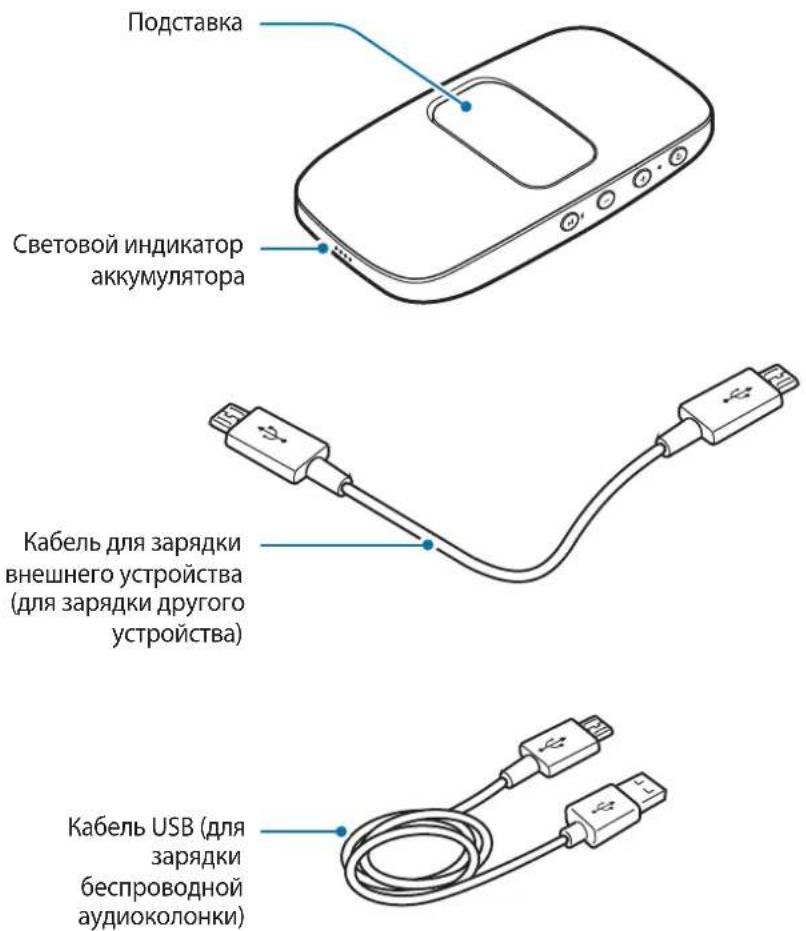 Подставка

Световой индикатор аккумулятора

Кабель для зарядки внешнего устройства (для зарядки другого устройства)

Кабель USB (для зарядки беспроводной аудиоколонки)