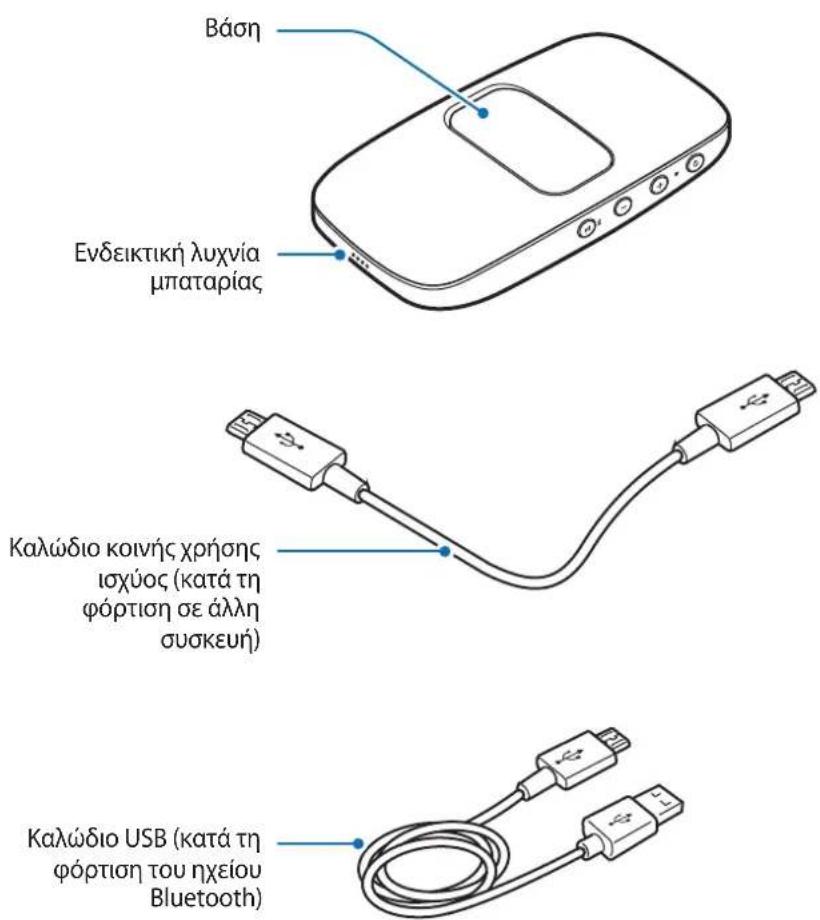 Βάση

Ενδεικτική λυχνία μπαταρίας

Καλώδιο κοινής χρήσης ισχύος (κατά τη φόρτιση σε άλλη συσκευή)

Καλώδιο USB (κατά τη φόρτιση του ηχείου Bluetooth)