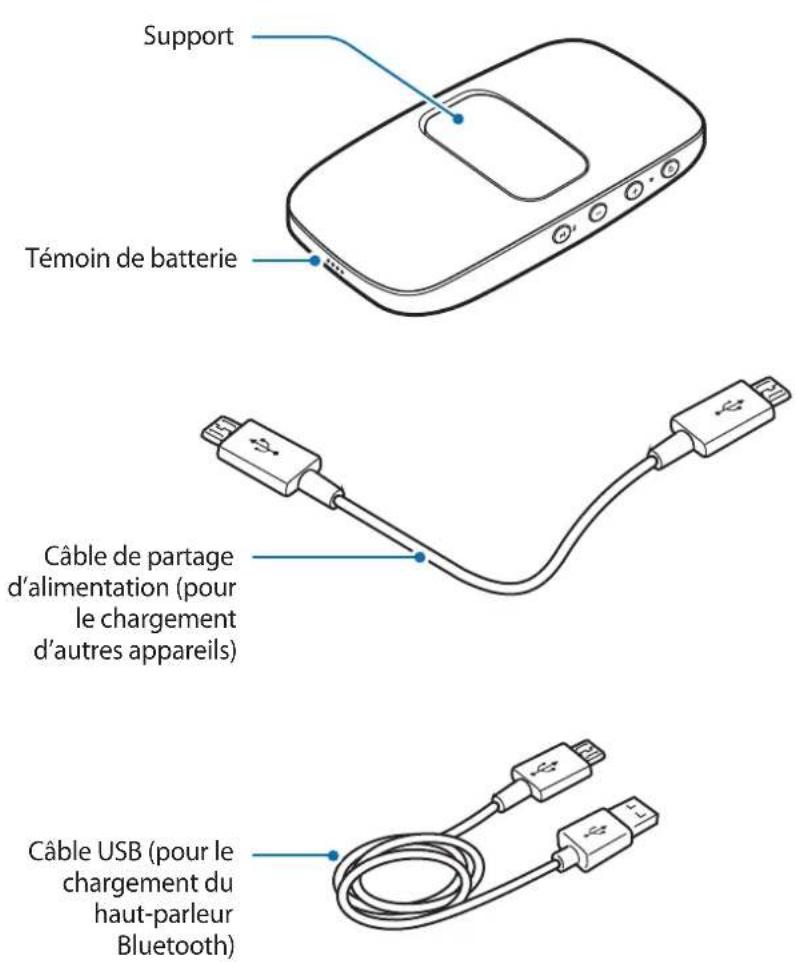 Support

Témoin de batterie

Câble de partage d'alimentation (pour le chargement d'autres appareils)

Câble USB (pour le chargement du haut-parleur Bluetooth)