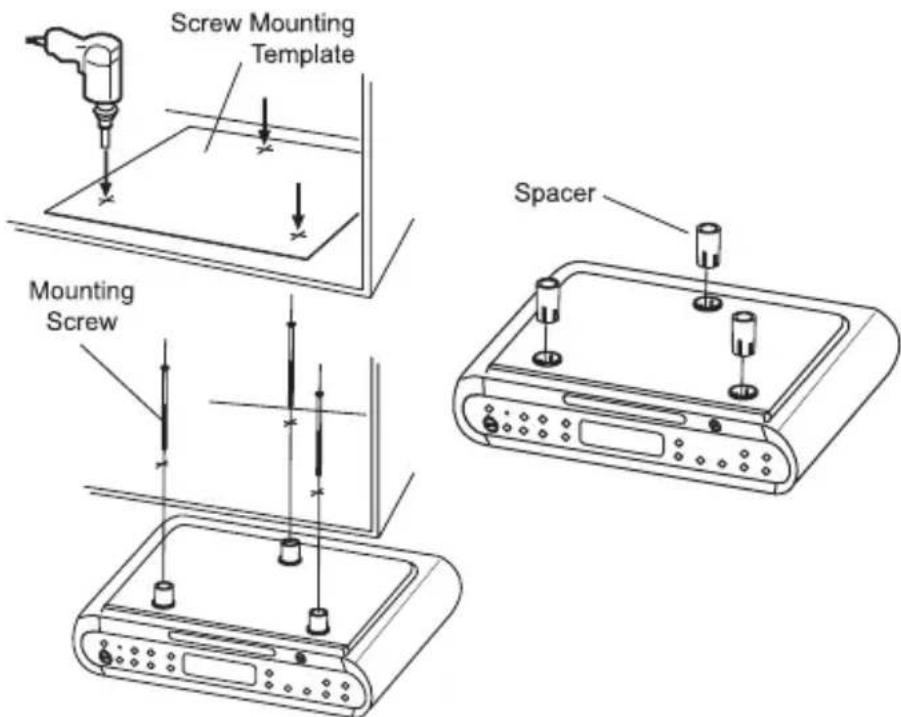 Screw Mounting Template

Spacer

Mounting Screw