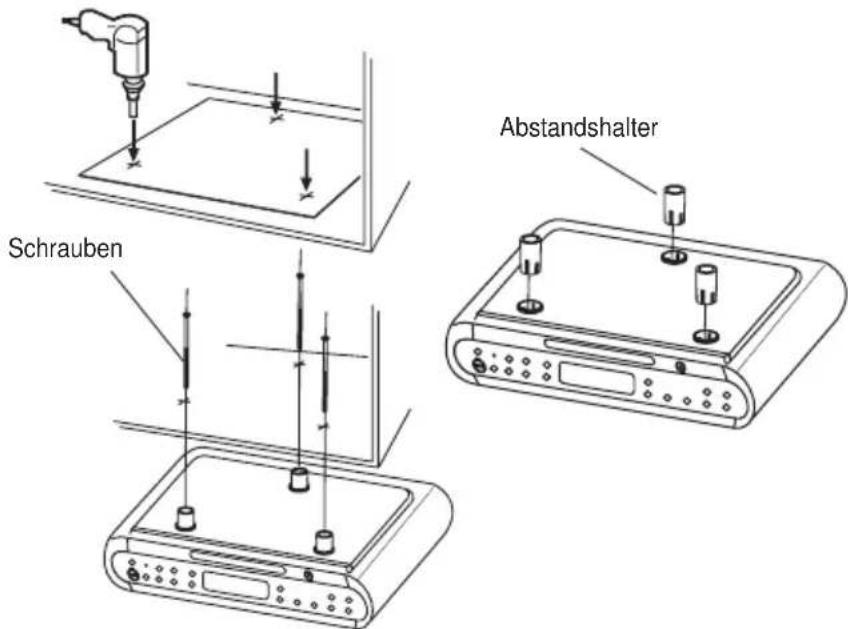 Abstandshalter

Schrauben