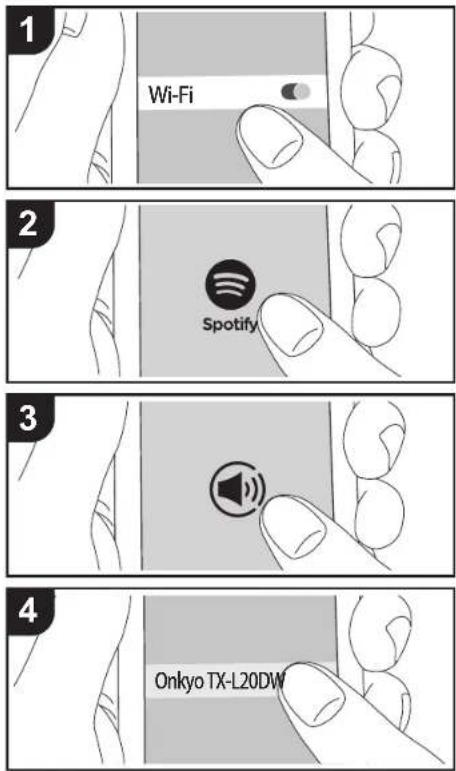 1

Wi-Fi

2

Spotify

3

4

Onkyo TX-L20DW