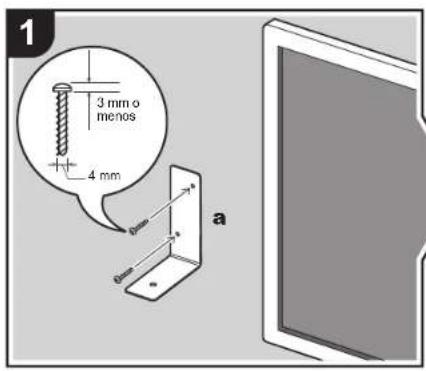 1

3 mm o menos

4 mm

a