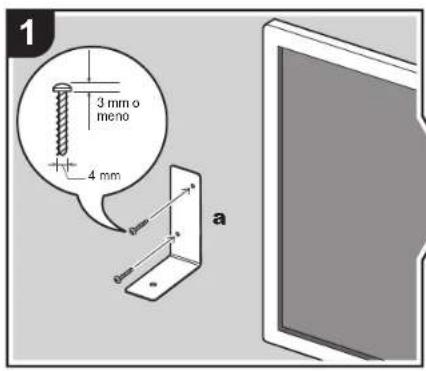 1

3 mm o meno

4 mm

a