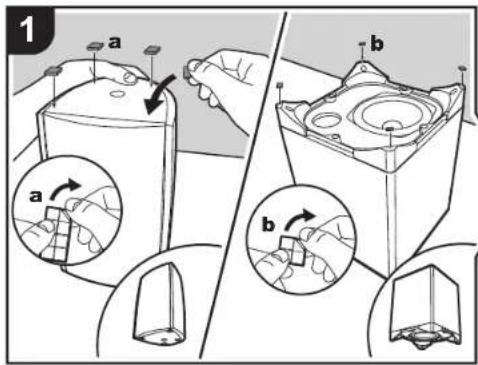 1
a
a
b
b