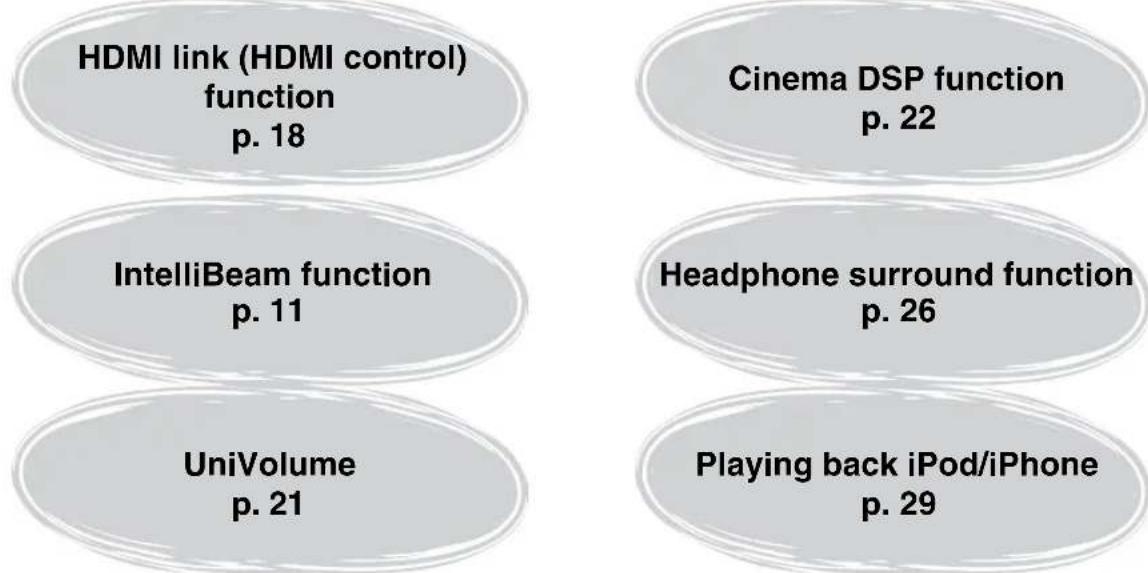 HDMI link (HDMI control)
function
p. 18

IntelliBeam function
p. 11

UniVolume
p. 21

Cinema DSP function
p. 22

Headphone surround function
p. 26

Playing back iPod/iPhone
p. 29