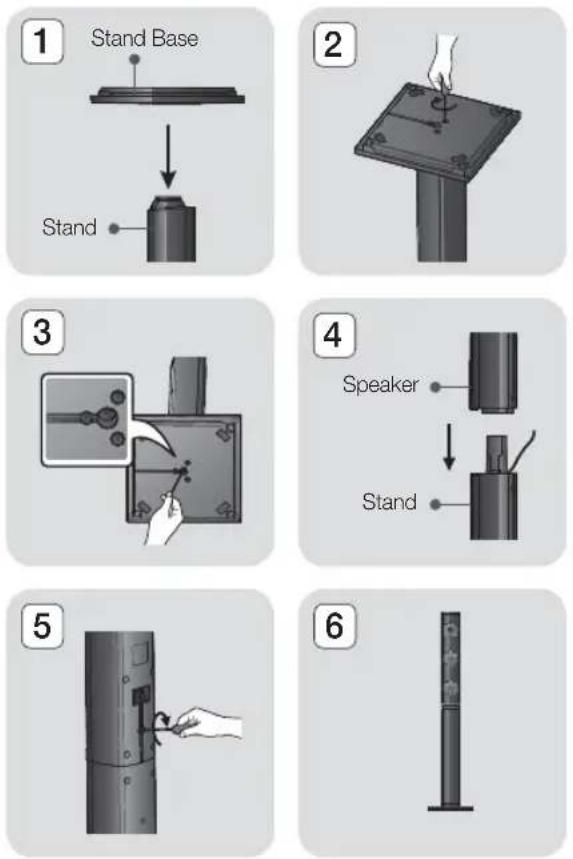 1
Stand Base
Stand

2

3

4
Speaker
Stand

5

6