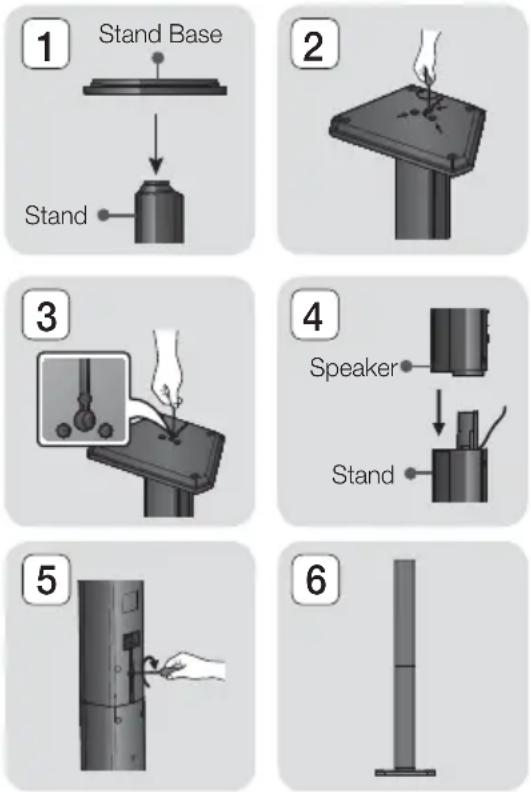 1
Stand Base
Stand

2

3

4
Speaker
Stand

5

6