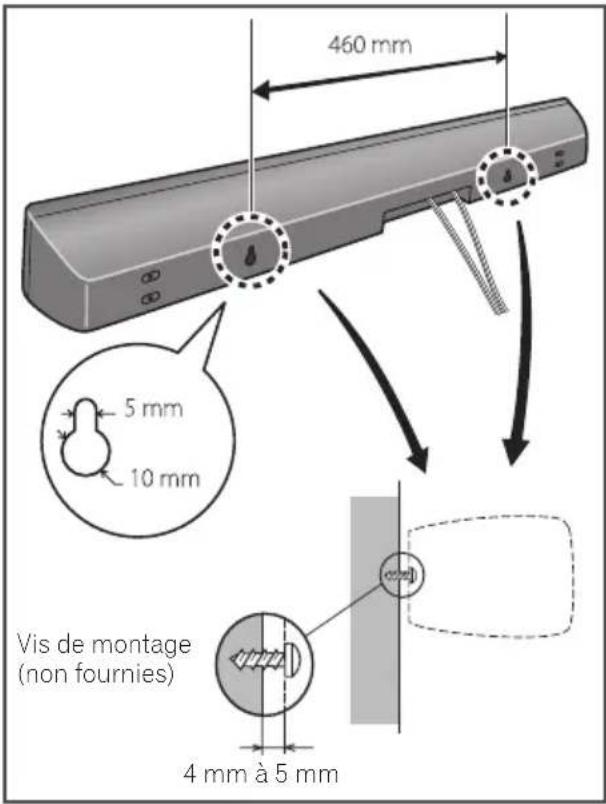 460 mm

5 mm

10 mm

Vis de montage (non fournies)

4 mm à 5 mm