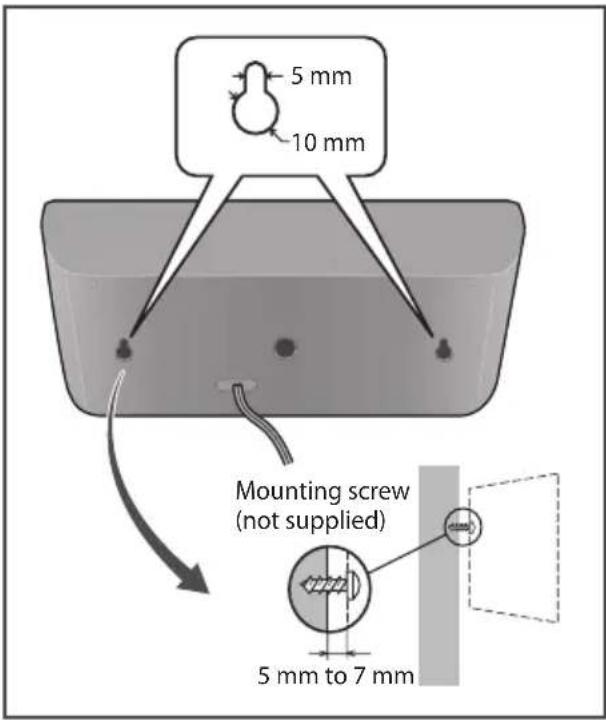 5 mm
10 mm
Mounting screw
(not supplied)
5 mm to 7 mm