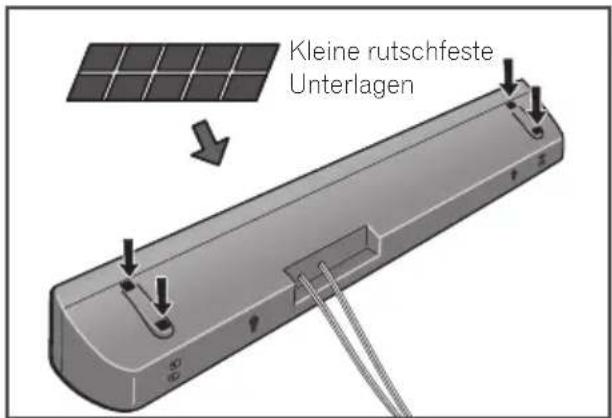 Kleine rutschfeste Unterlagen