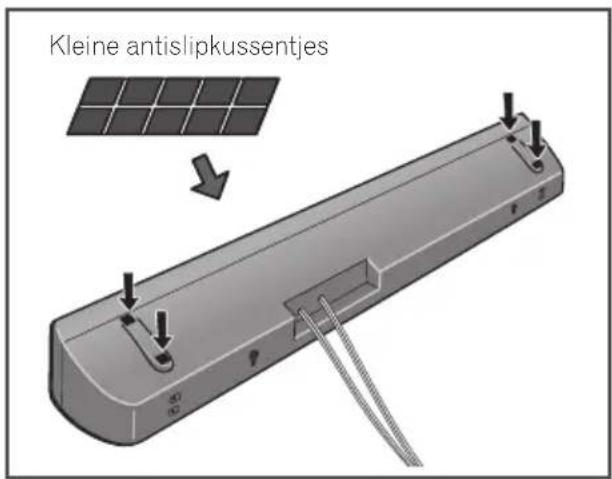 Kleine antislipkussentjes