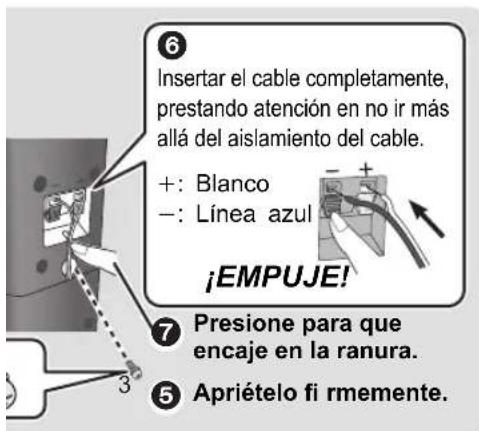 6
Insertar el cable completamente, prestando atención en no ir más allá del aislamiento del cable.

+: Blanco
−: Línea azul

− +

¡EMPUJE!

7 Presione para que encaje en la ranura.

3

5 Apriételo fi rmemente.