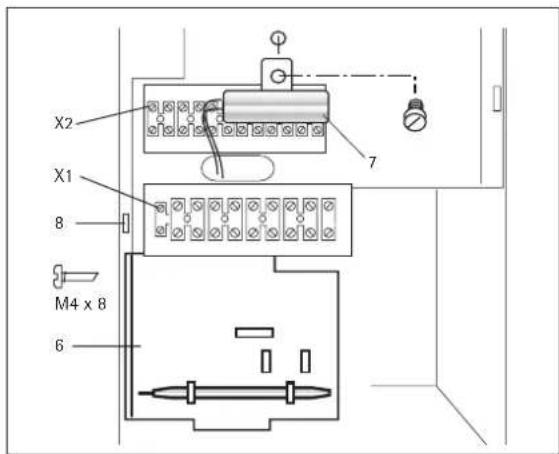 X2
7
X1
8
M4 x 8
6