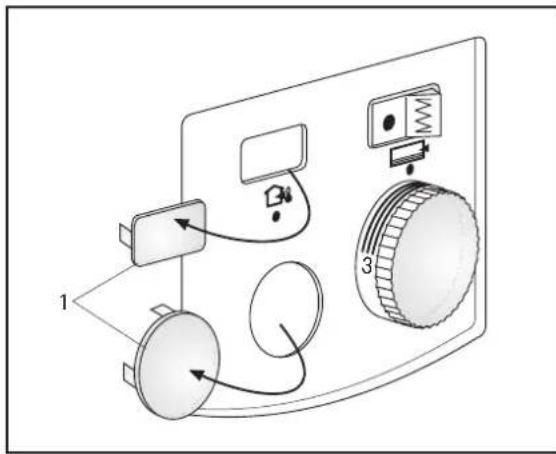 3

1