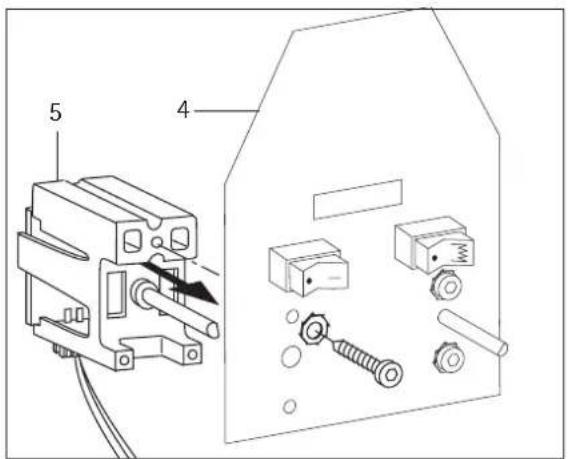 5

4