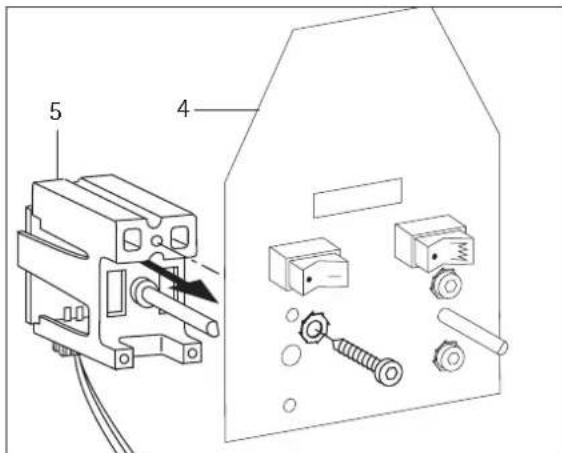 5

4