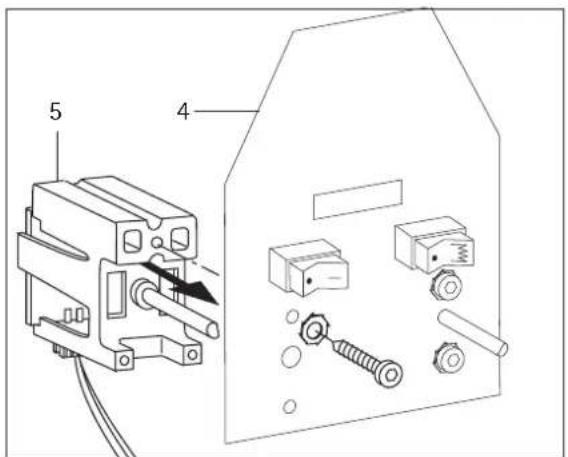 5

4