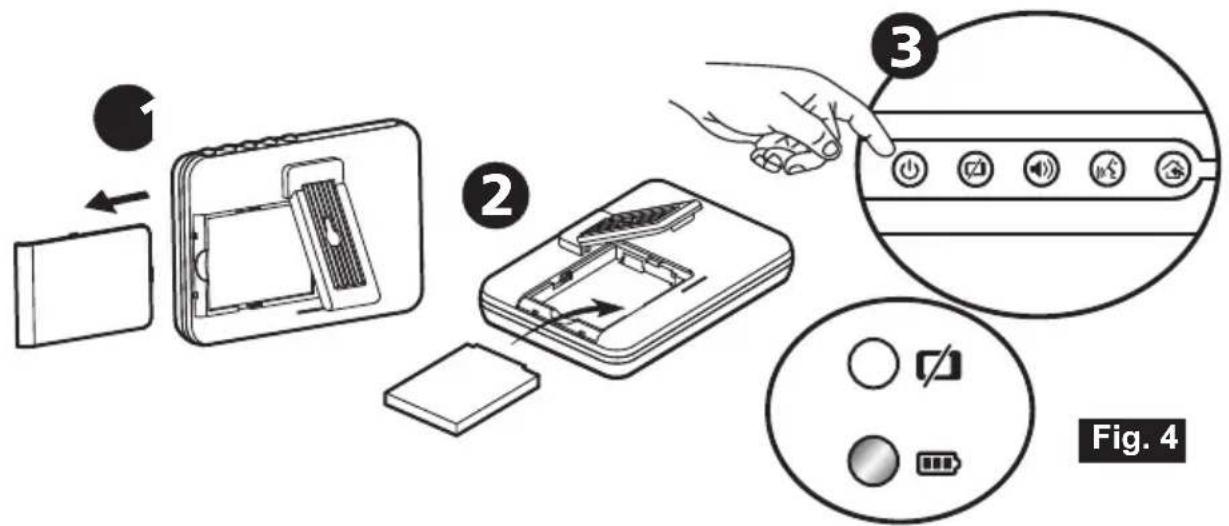 1

2

3

Fig. 4