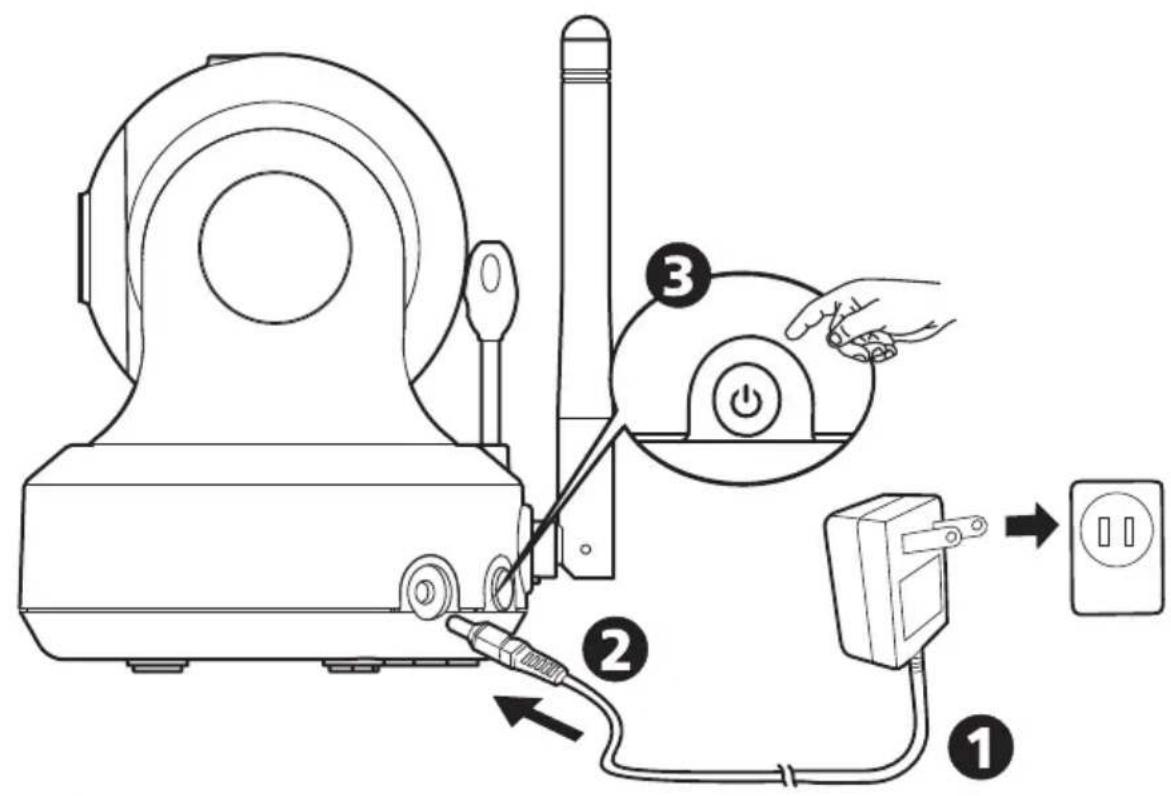 3
2
1