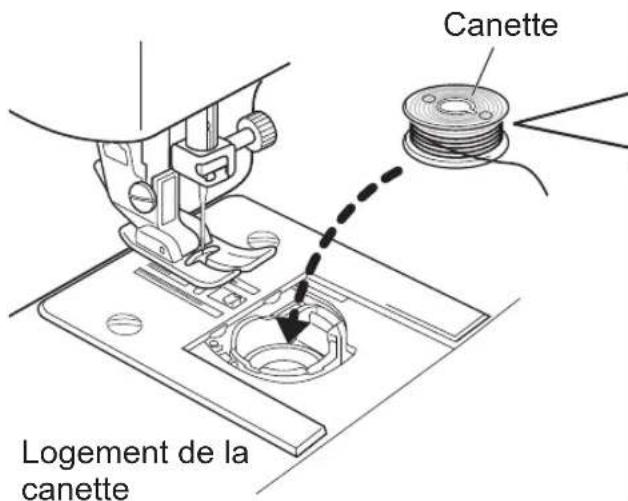 Canette

Logement de la canette