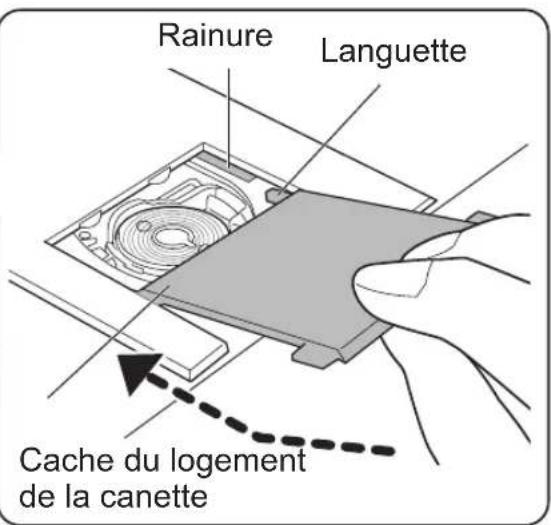 Rainure
Languette
Cache du logement de la canette