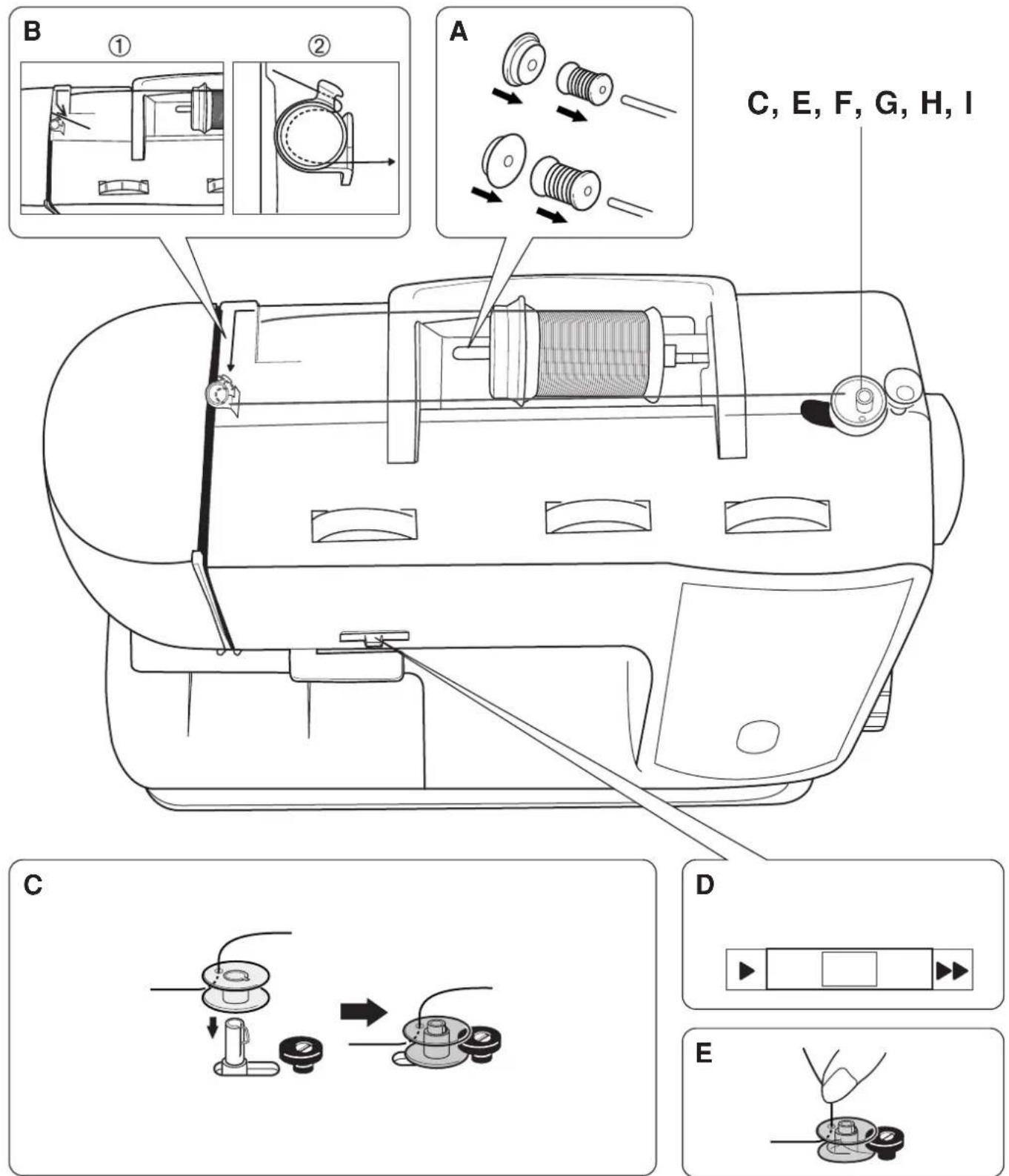 B
①
②
A
C, E, F, G, H, I
C
D
E