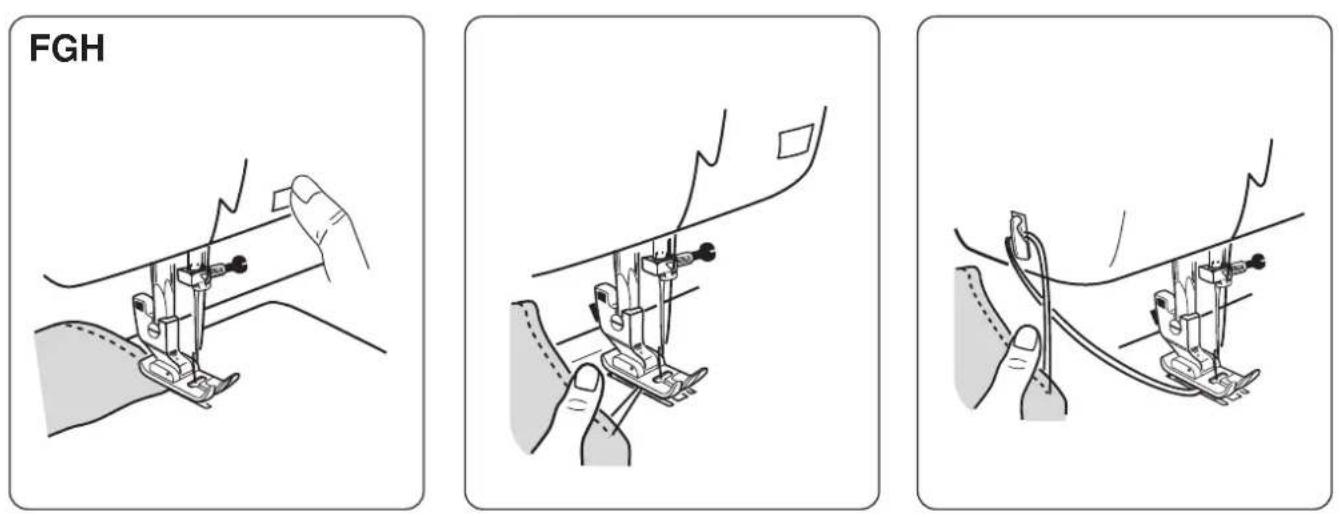 FGH