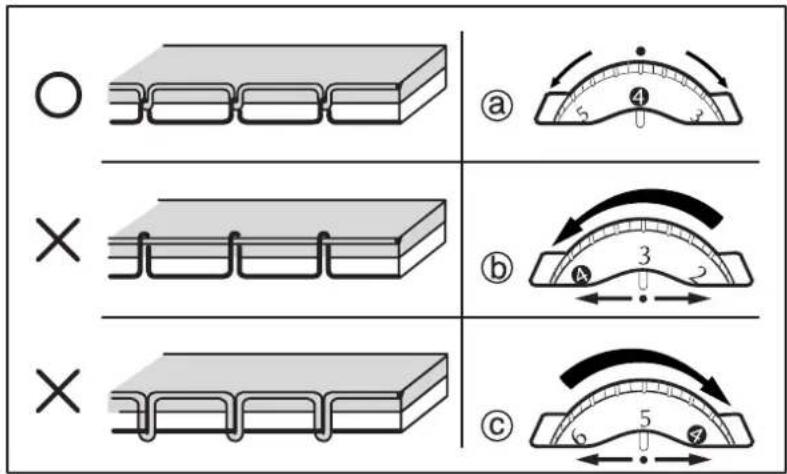 ○
ⓐ
5 4 3
×
ⓑ
4 3 2
×
ⓒ
6 5 4