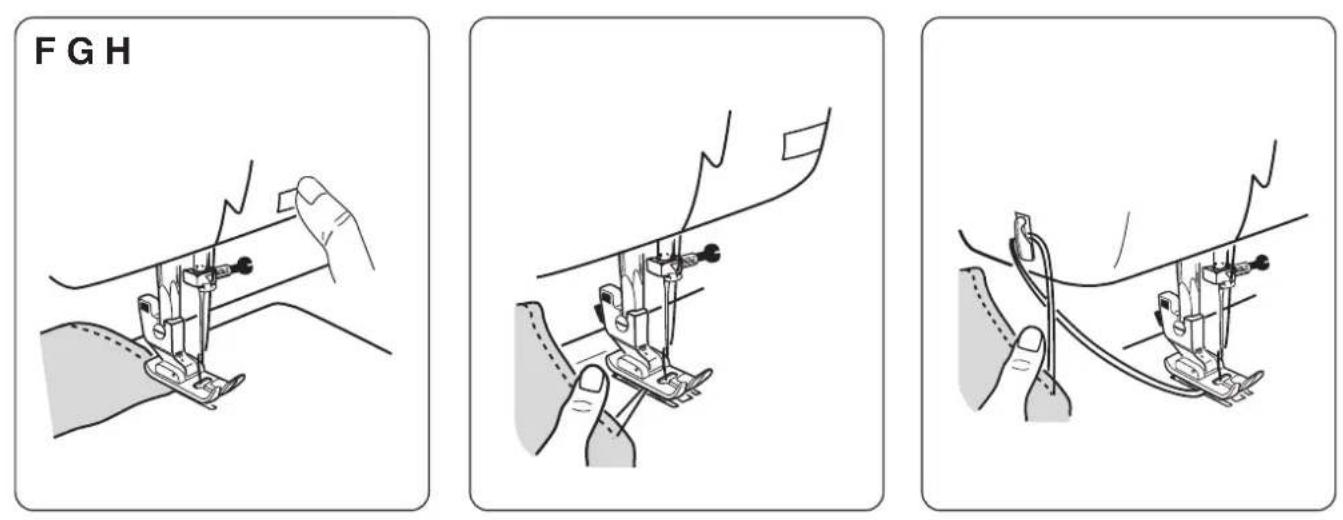 F G H