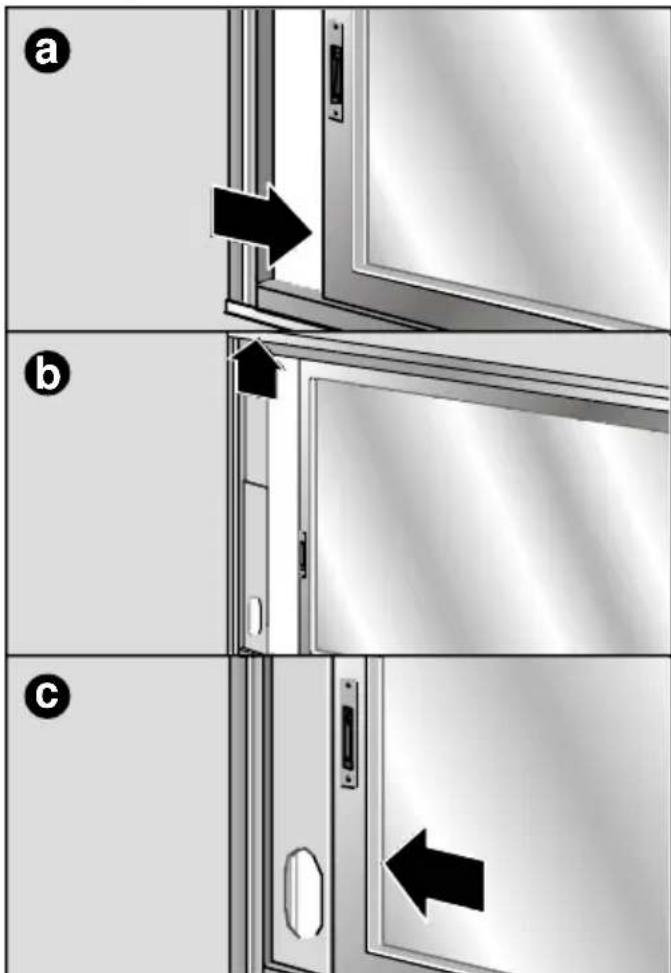 a

b

c