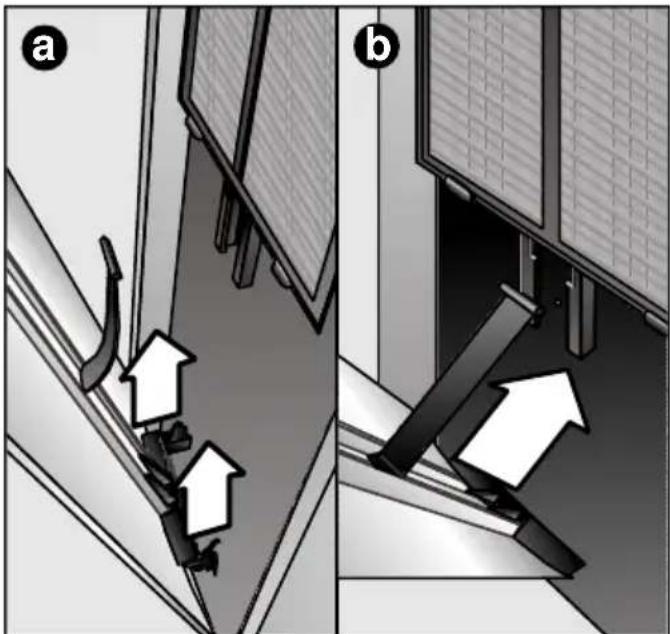 a

b