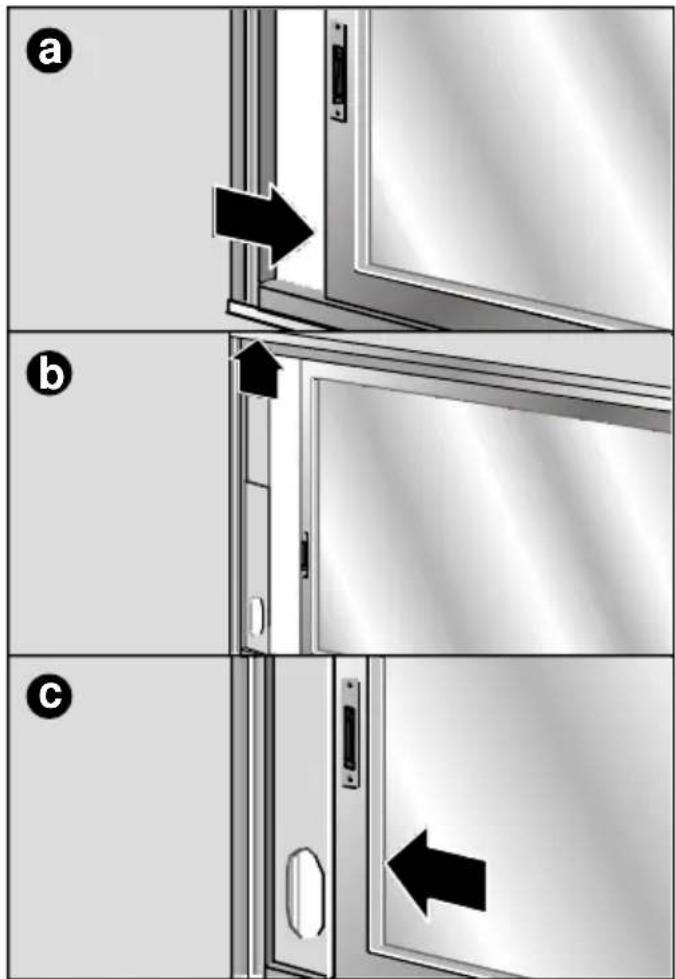 a

b

c