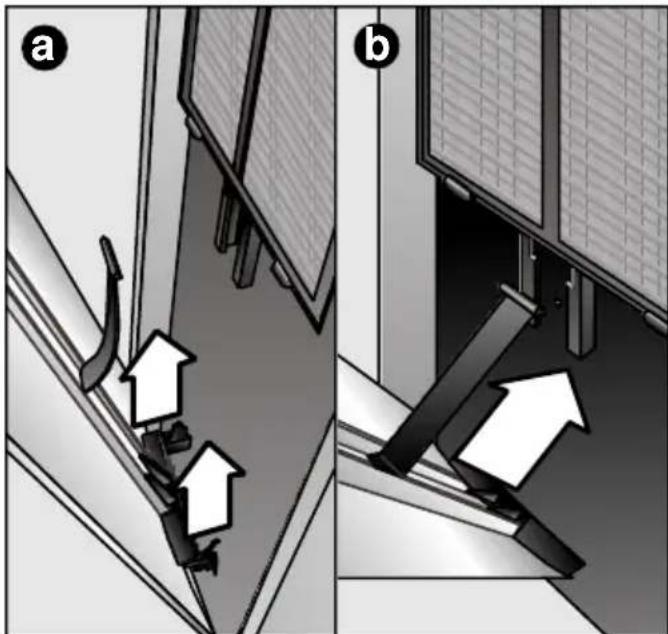 a

b