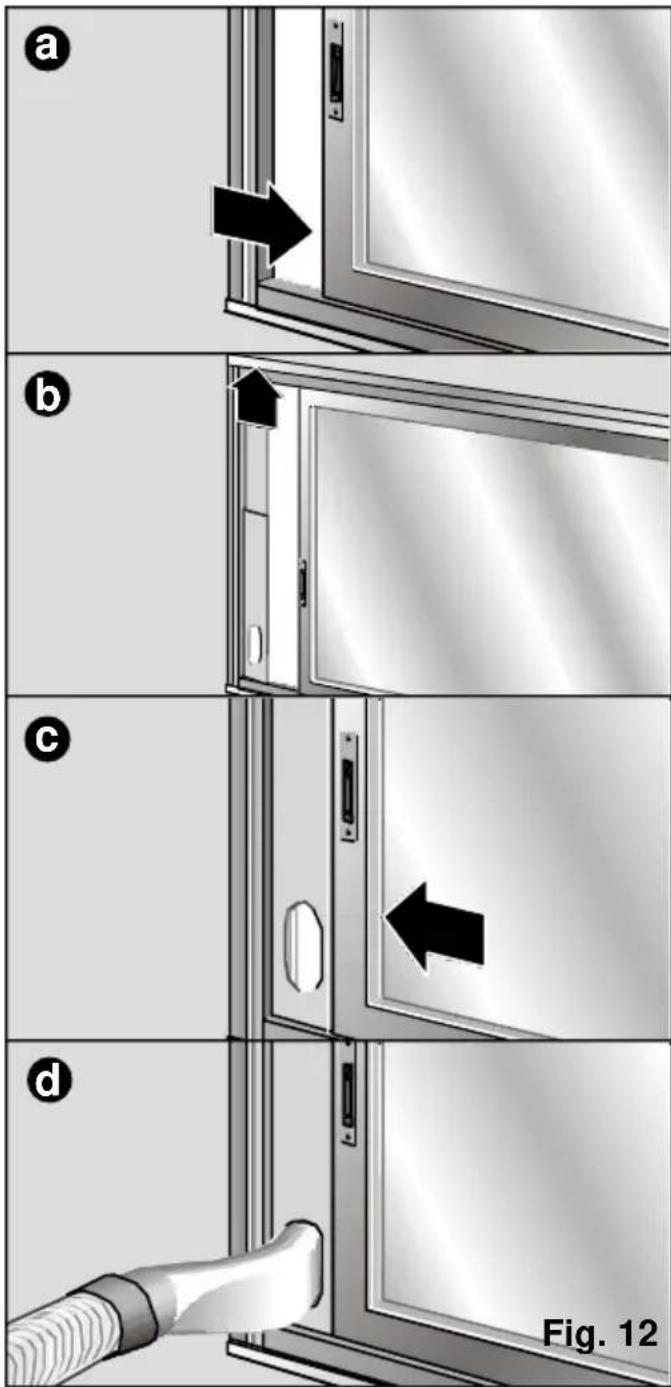 a

b

c

d

Fig. 12